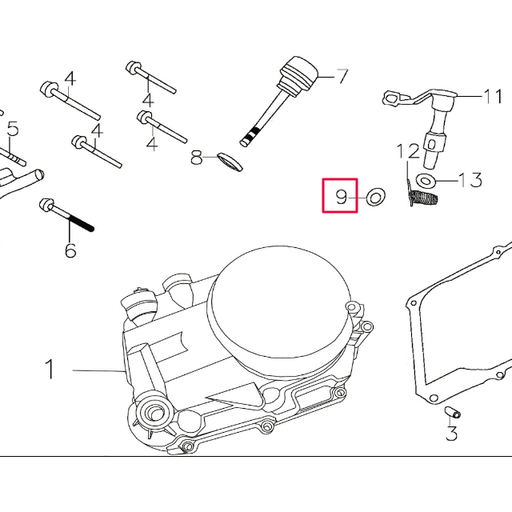 4
4
7
11
5
4
4
8
12
13
9
6
1
3