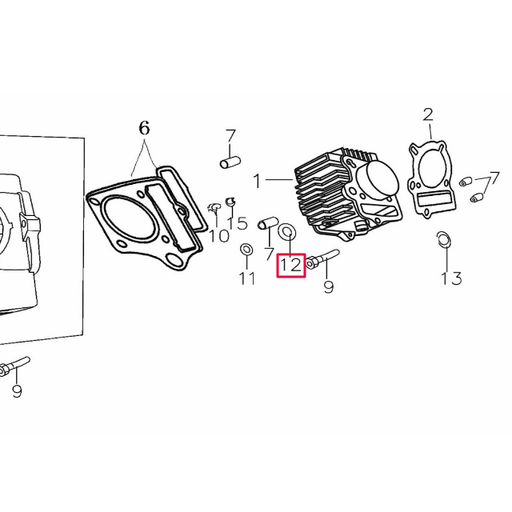 6
7
2
1
7
10
15
7
11
12
9
13
9