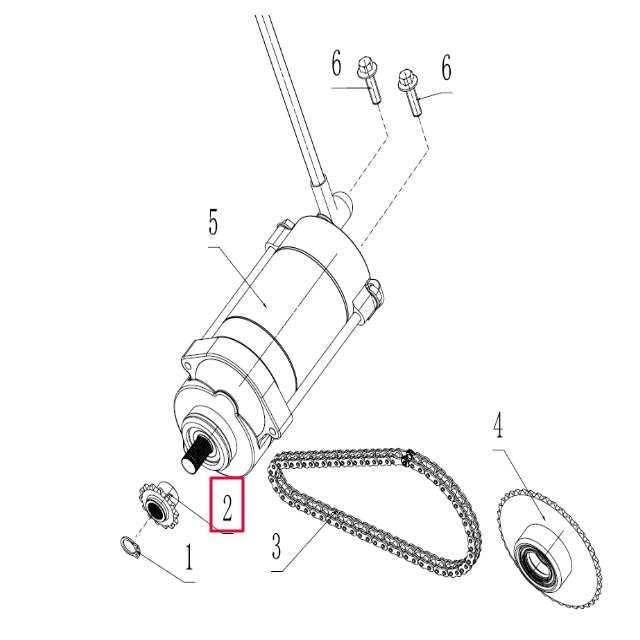 6
6
5
4
2
3
1