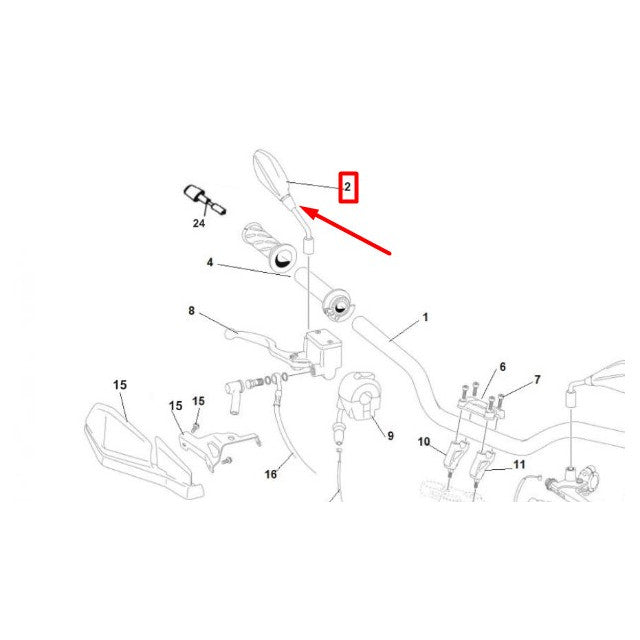 2
24
4
8
1
6
7
15
15
15
9
10
11
16