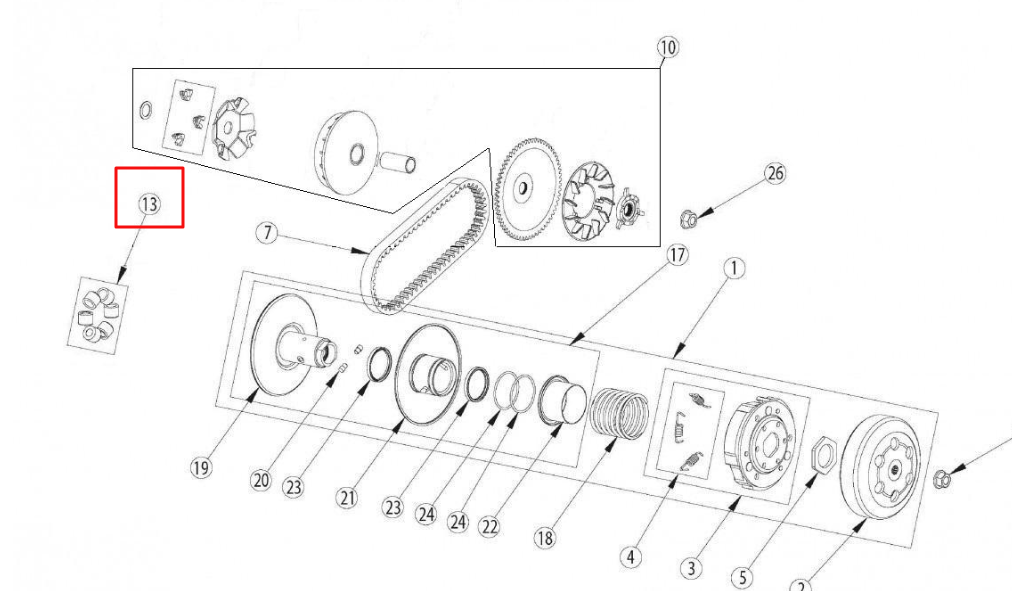 10
26
13
7
17
1
19
20
23
21
23
24
24
22
18
4
3
5
2